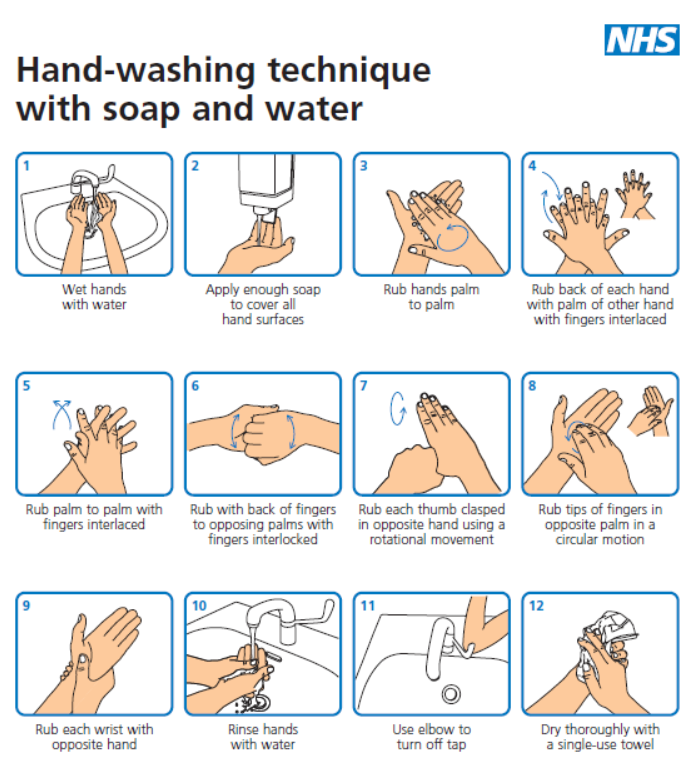 NHS

Hand-washing technique with soap and water

1
Wet hands with water

2
Apply enough soap to cover all hand surfaces

3
Rub hands palm to palm

4
Rub back of each hand with palm of other hand with fingers interlaced

5
Rub palm to palm with fingers interlaced

6
Rub with back of fingers to opposing palms with fingers interlocked

7
Rub each thumb clasped in opposite hand using a rotational movement

8
Rub tips of fingers in opposite palm in a circular motion

9
Rub each wrist with opposite hand

10
Rinse hands with water

11
Use elbow to turn off tap

12
Dry thoroughly with a single-use towel